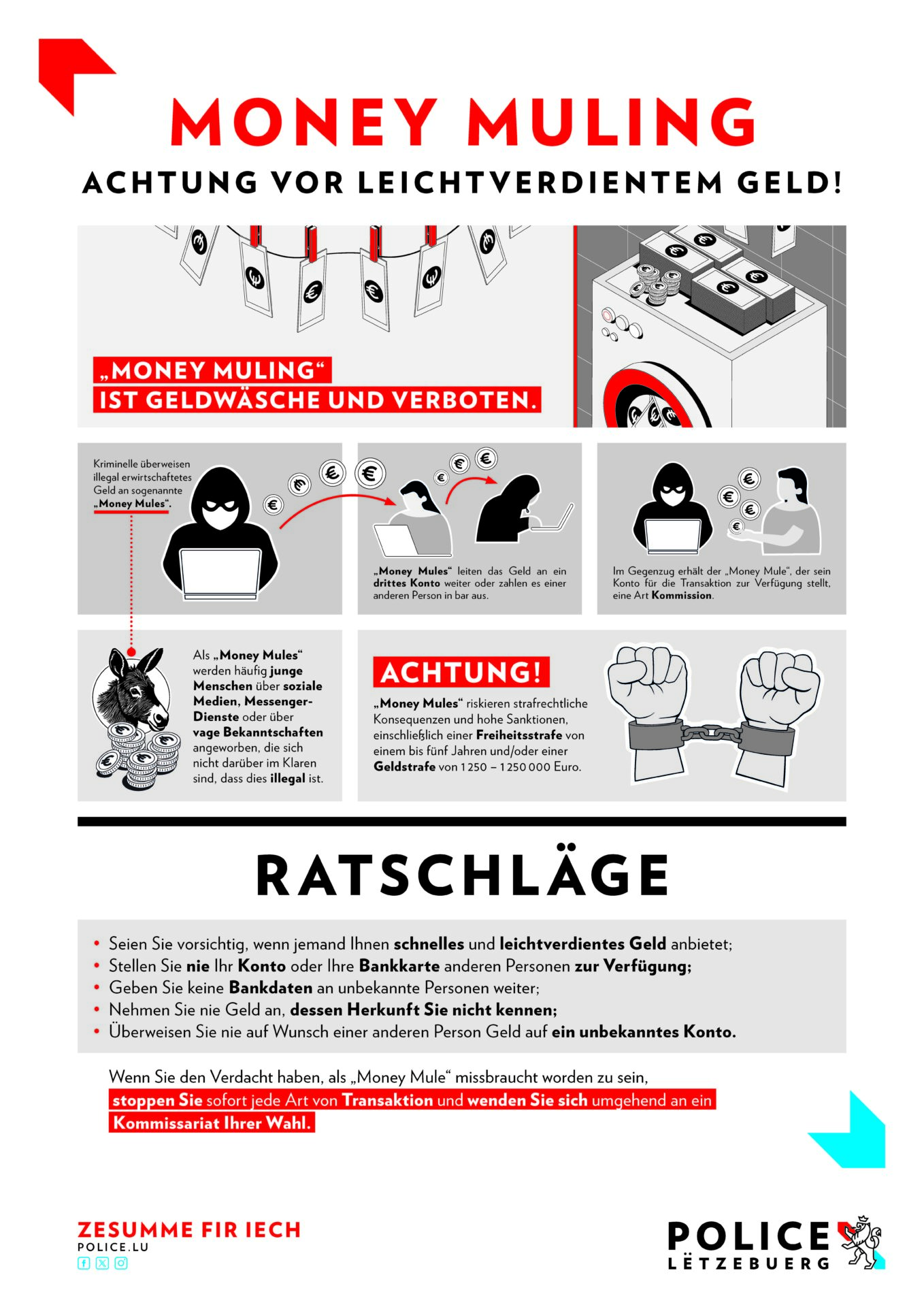 MONEY MULING

ACHTUNG VOR LEICHTVERDIENTEM GELD!

„MONEY MULING“
IST GELDWÄSCHE UND VERBOTEN.

Kriminelle überweisen illegal erwirtschaftetes Geld an sogenannte „Money Mules“.

„Money Mules“ leiten das Geld an ein drittes Konto weiter oder zahlen es einer anderen Person in bar aus.

Im Gegenzug erhält der „Money Mule“, der sein Konto für die Transaktion zur Verfügung stellt, eine Art Kommission.

Als „Money Mules“ werden häufig junge Menschen über soziale Medien, Messenger-Dienste oder über vage Bekanntschaften angeworben, die sich nicht darüber im Klaren sind, dass dies illegal ist.

ACHTUNG!
„Money Mules“ riskieren strafrechtliche Konsequenzen und hohe Sanktionen, einschließlich einer Freiheitsstrafe von einem bis fünf Jahren und/oder einer Geldstrafe von 1 250 – 1 250 000 Euro.

RATSCHLÄGE

• Seien Sie vorsichtig, wenn jemand Ihnen schnelles und leichtverdientes Geld anbietet;
• Stellen Sie nie Ihr Konto oder Ihre Bankkarte anderen Personen zur Verfügung;
• Geben Sie keine Bankdaten an unbekannte Personen weiter;
• Nehmen Sie nie Geld an, dessen Herkunft Sie nicht kennen;
• Überweisen Sie nie auf Wunsch einer anderen Person Geld auf ein unbekanntes Konto.

Wenn Sie den Verdacht haben, als „Money Mule“ missbraucht worden zu sein, stoppen Sie sofort jede Art von Transaktion und wenden Sie sich umgehend an ein Kommissariat Ihrer Wahl.

ZESUMME FIR IECH
POLICE.LU

POLICE
LËTZEBUERG